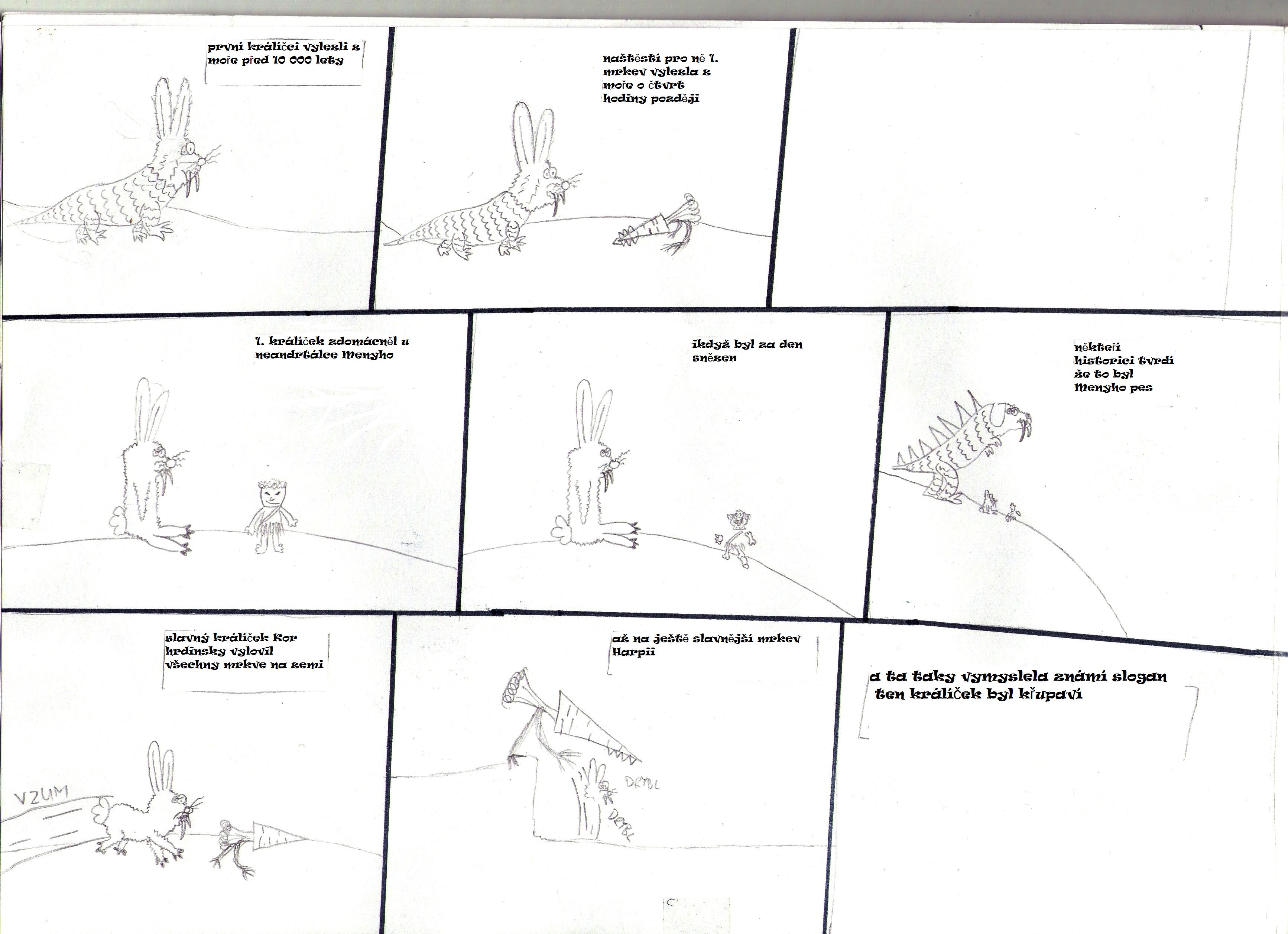 první králíčci vylezli z moře před 10 000 lety

naštěstí pro ně 1. mrkev vylezla z moře o čtvrt hodiny později

1. králíček zdomácněl u neandrtálce Menyho

ikdyž byl za den snězen

někteří historici tvrdí že to byl Menyho pes

slavný králíček Kor hrdinsky vylovil všechny mrkve na zemi

VZUM

až na ještě slavnější mrkev Harpii

DRTBL

DRTBL

a ta taky vymyslela známí slogan ten králíček byl křupaví